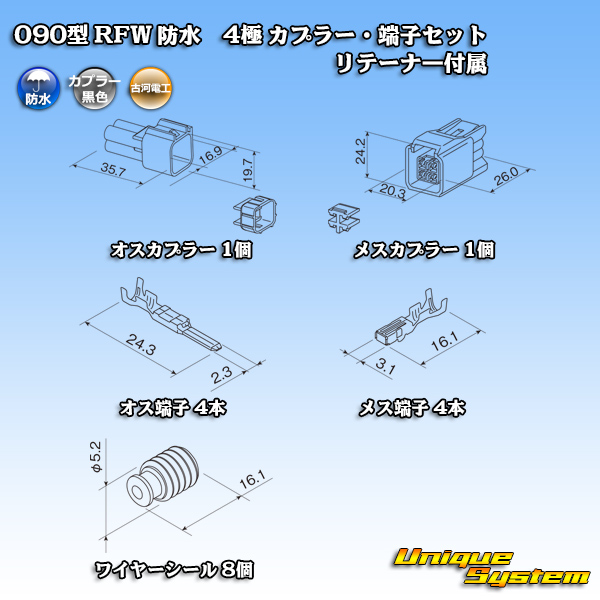 090型 RFW 防水　4極 カプラー・端子セット
リテーナー付属

防水
カプラー
黒色
古河電工

35.7
16.9
19.7
24.2
20.3
26.0

オスカプラー 1個
メスカプラー 1個

24.3
2.3
3.1
16.1

オス端子 4本
メス端子 4本

φ5.2
16.1

ワイヤーシール 8個

Unique System