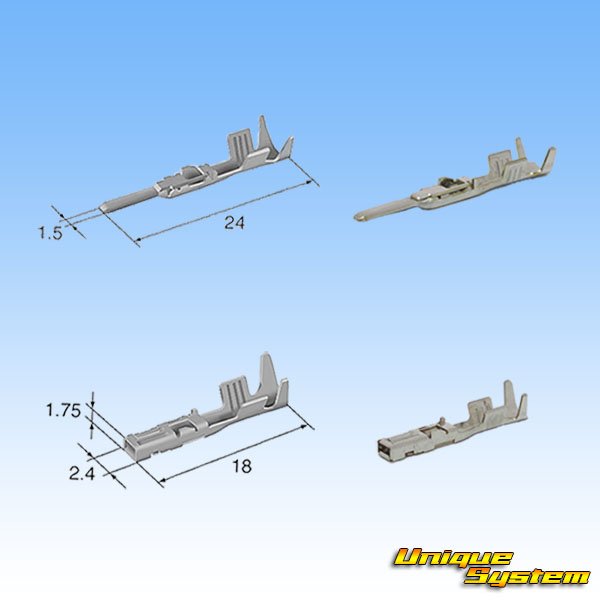 1.5

24

1.75

2.4

18

Unique System